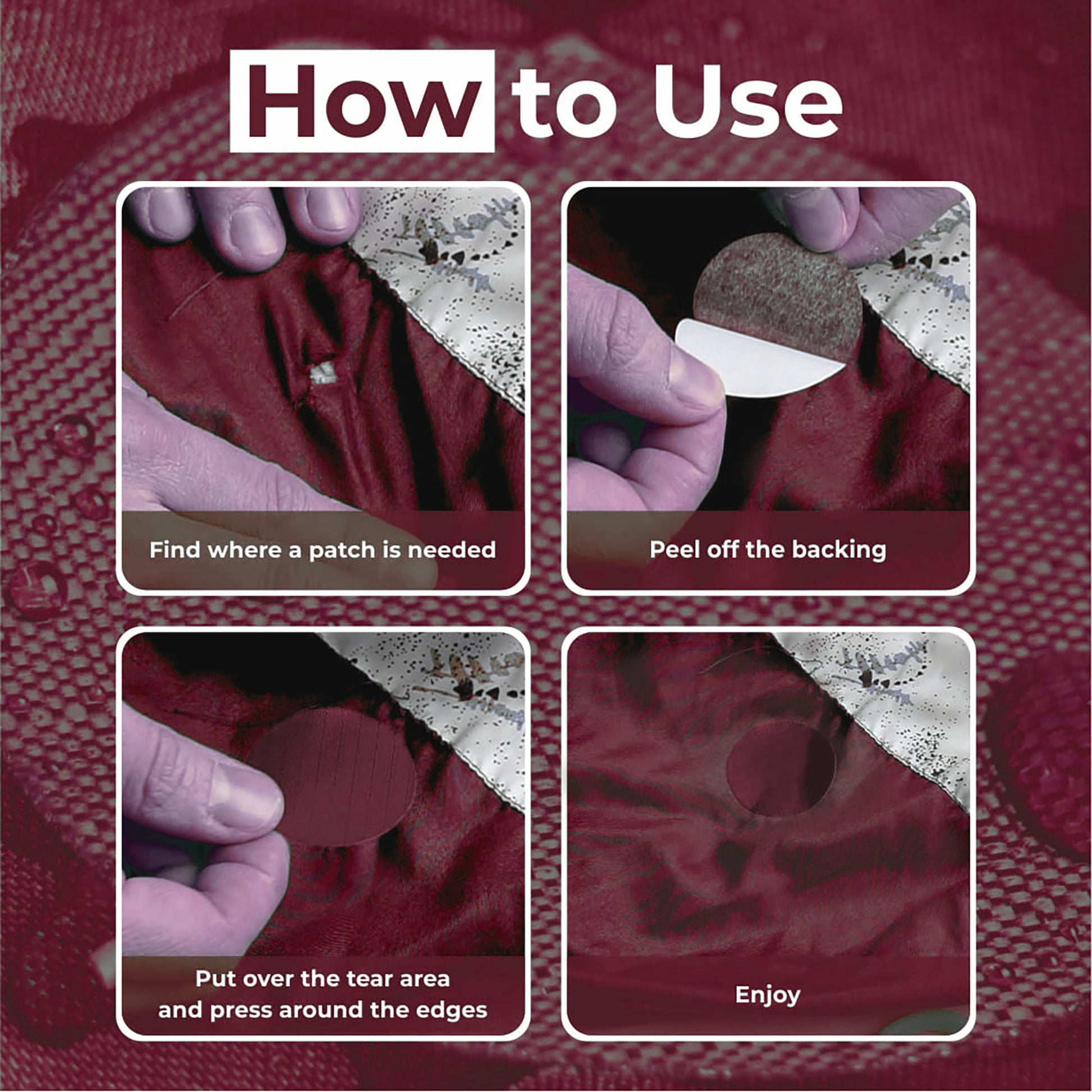 How to Use

Find where a patch is needed

Peel off the backing

Put over the tear area and press around the edges

Enjoy