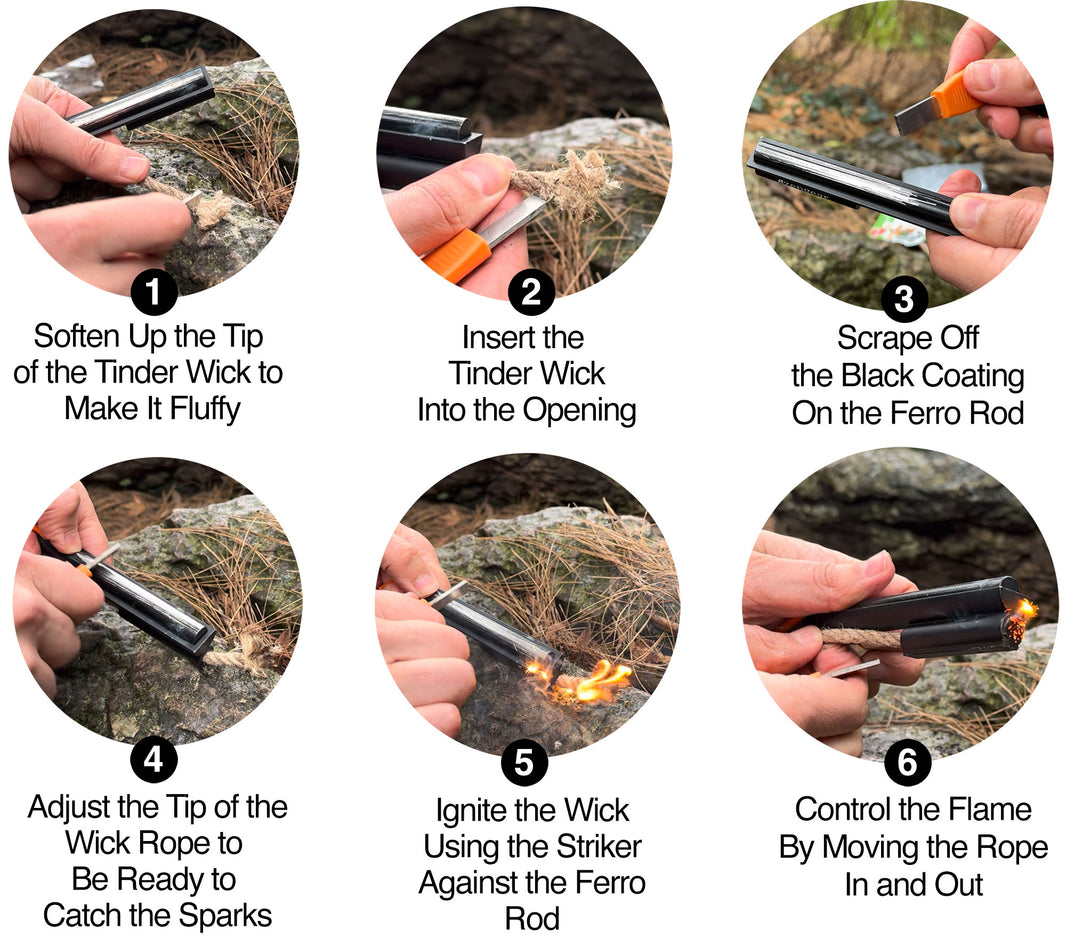 1
Soften Up the Tip of the Tinder Wick to Make It Fluffy

2
Insert the Tinder Wick Into the Opening

3
Scrape Off the Black Coating On the Ferro Rod

4
Adjust the Tip of the Wick Rope to Be Ready to Catch the Sparks

5
Ignite the Wick Using the Striker Against the Ferro Rod

6
Control the Flame By Moving the Rope In and Out