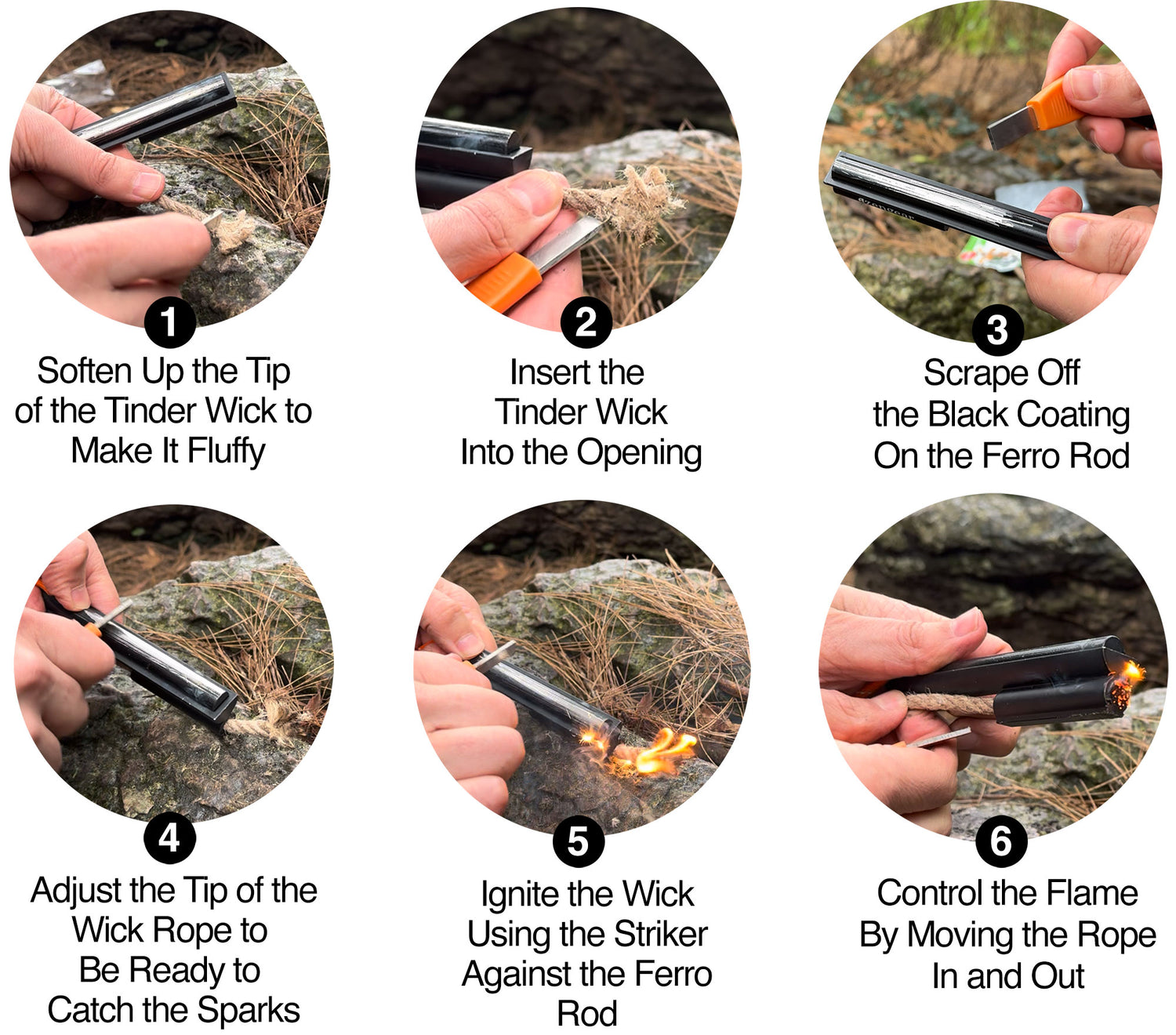 1
Soften Up the Tip of the Tinder Wick to Make It Fluffy

2
Insert the Tinder Wick Into the Opening

3
Scrape Off the Black Coating On the Ferro Rod

4
Adjust the Tip of the Wick Rope to Be Ready to Catch the Sparks

5
Ignite the Wick Using the Striker Against the Ferro Rod

6
Control the Flame By Moving the Rope In and Out