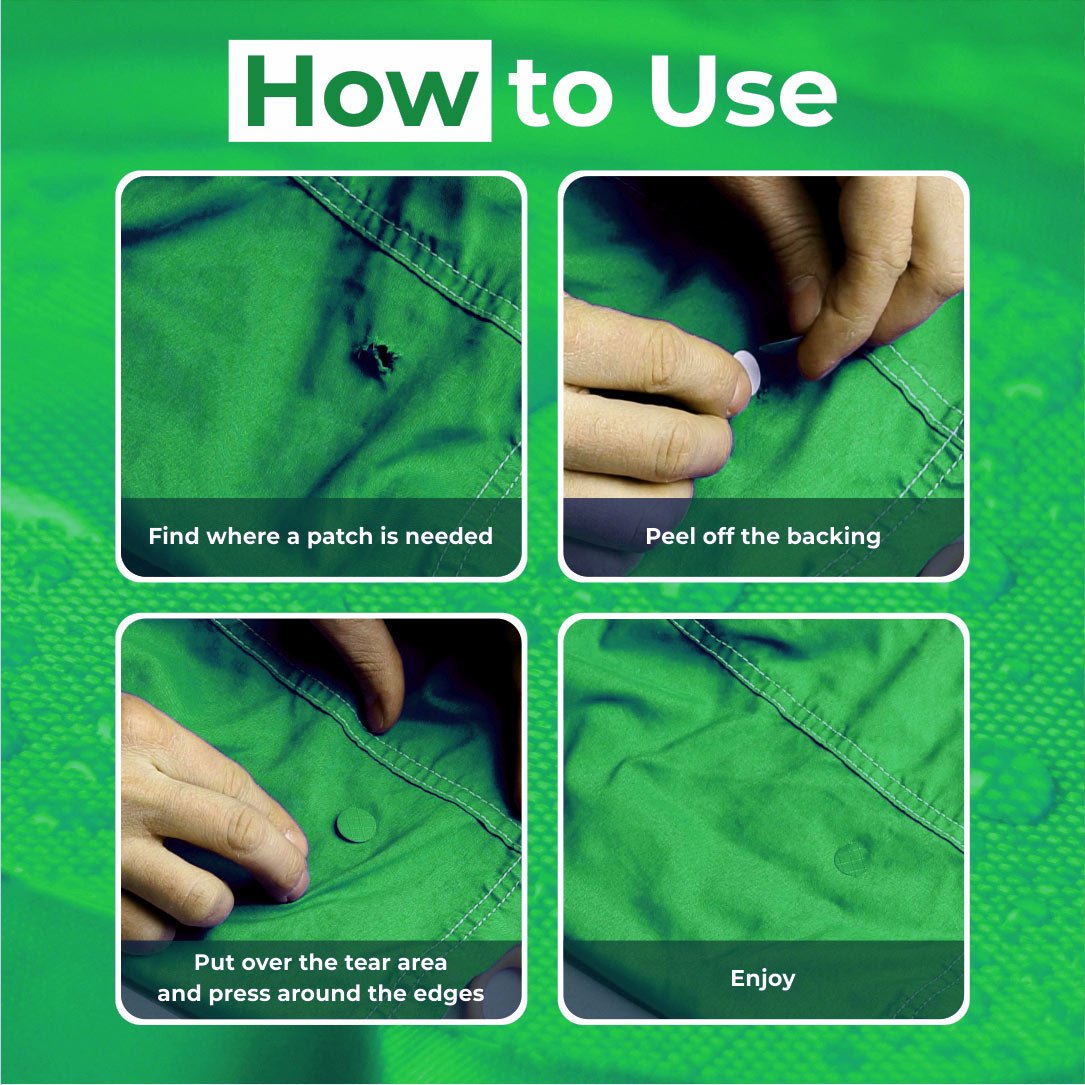 How to Use

Find where a patch is needed

Peel off the backing

Put over the tear area and press around the edges

Enjoy