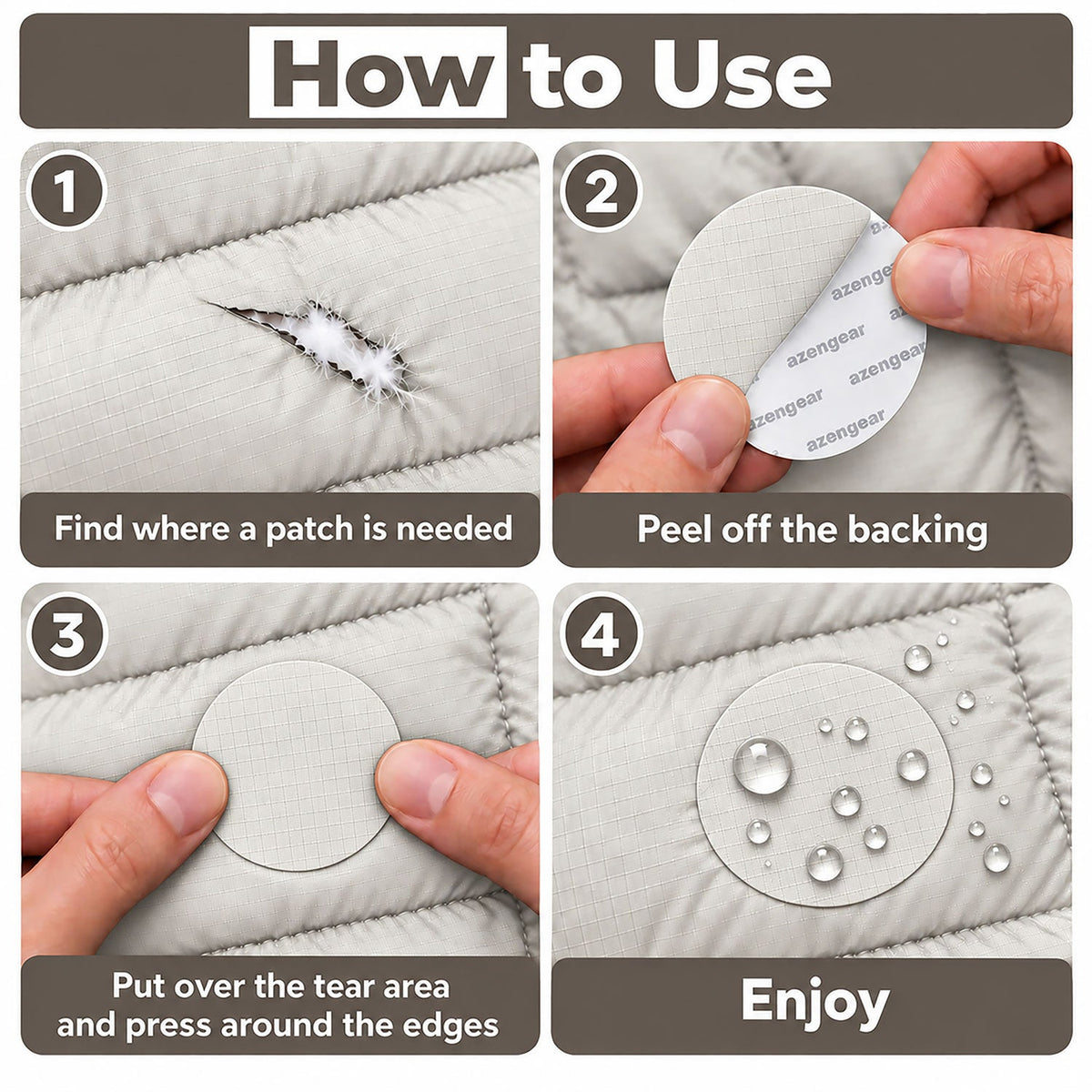 How to Use

1

Find where a patch is needed

2

azengear azengear azengear azengear azengear

Peel off the backing

3

Put over the tear area and press around the edges

4

Enjoy