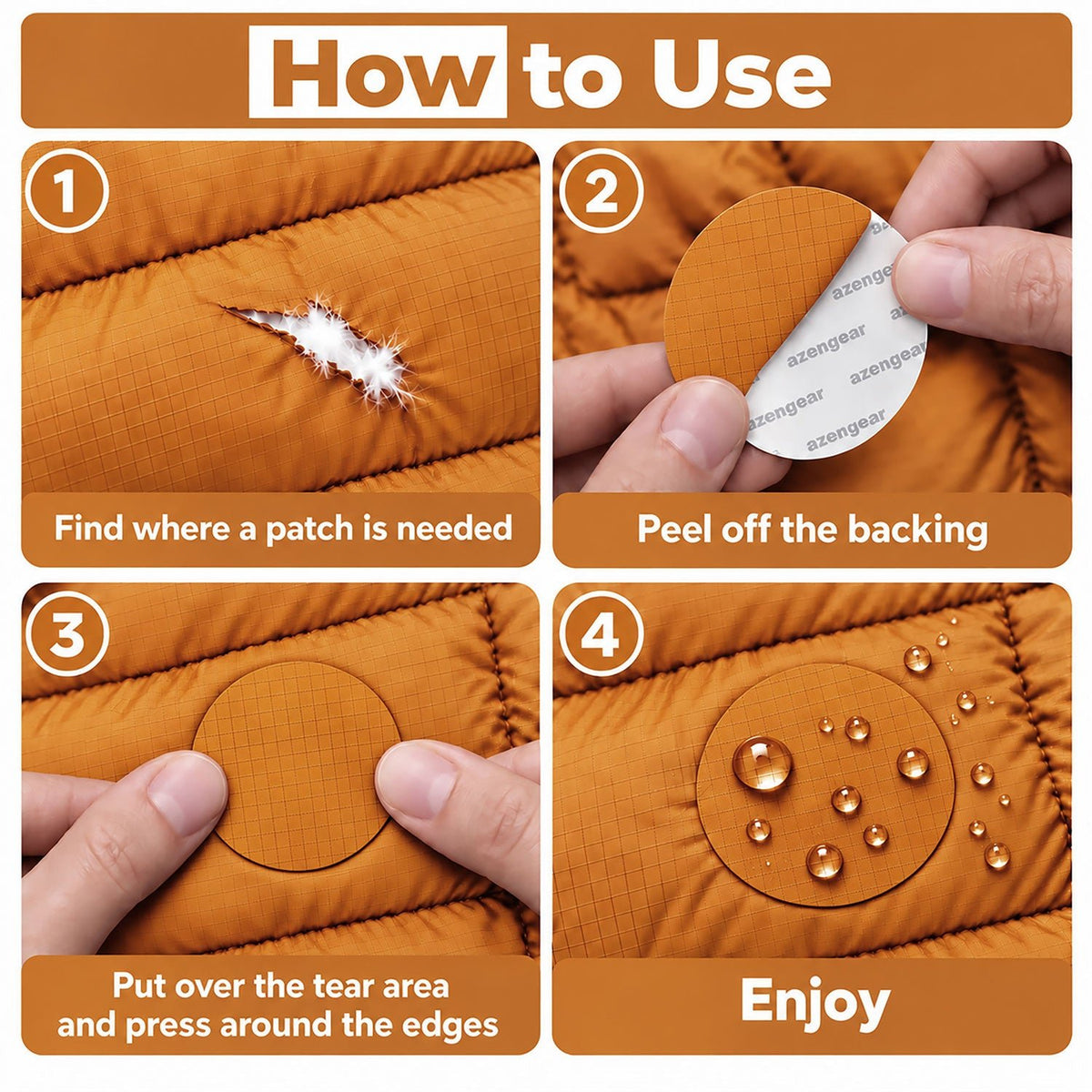 How to Use

1

Find where a patch is needed

2

azengear azengear azengear azengear azengear azengear

Peel off the backing

3

Put over the tear area and press around the edges

4

Enjoy