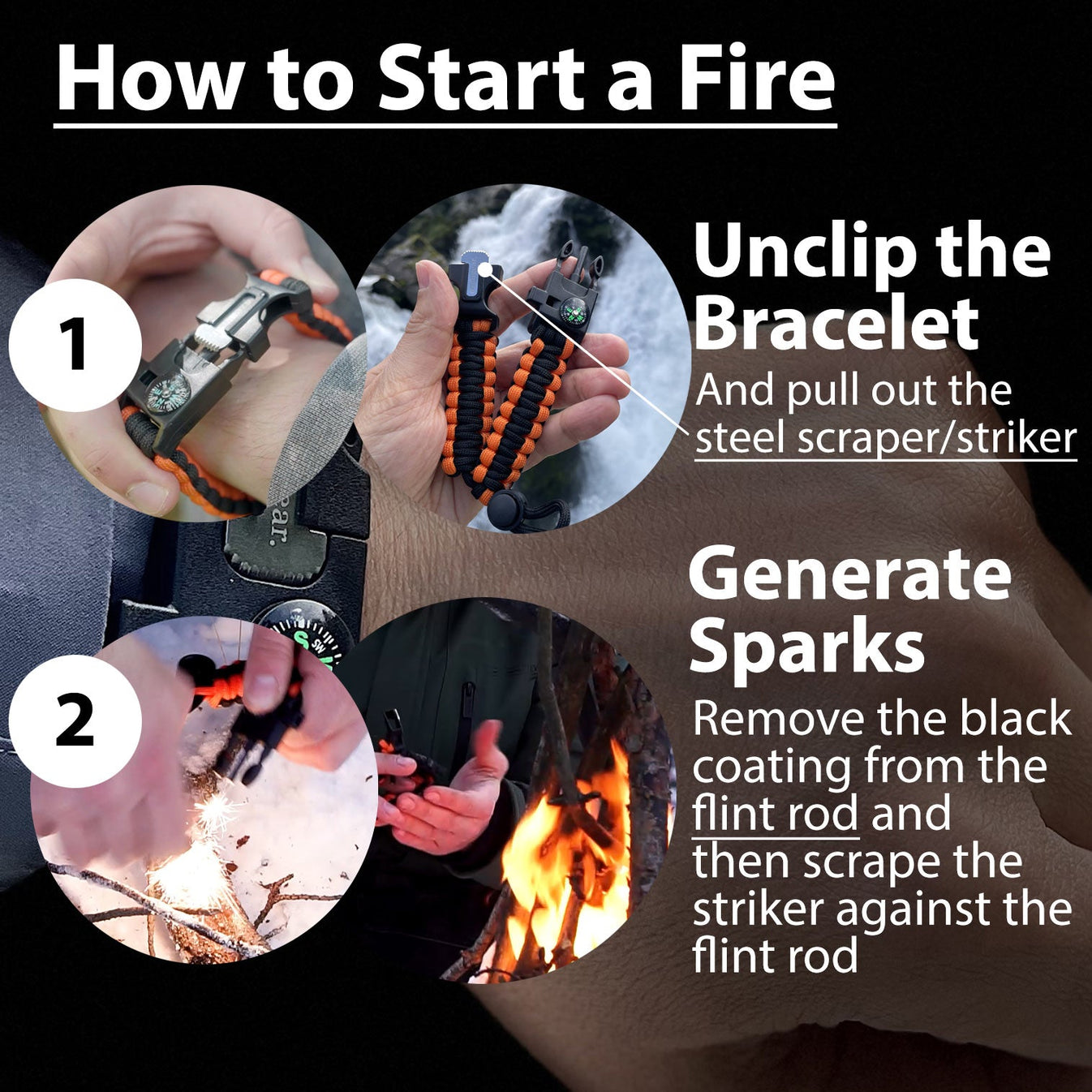 How to Start a Fire

1

Unclip the Bracelet

And pull out the steel scraper/striker

2

Generate Sparks

Remove the black coating from the flint rod and then scrape the striker against the flint rod